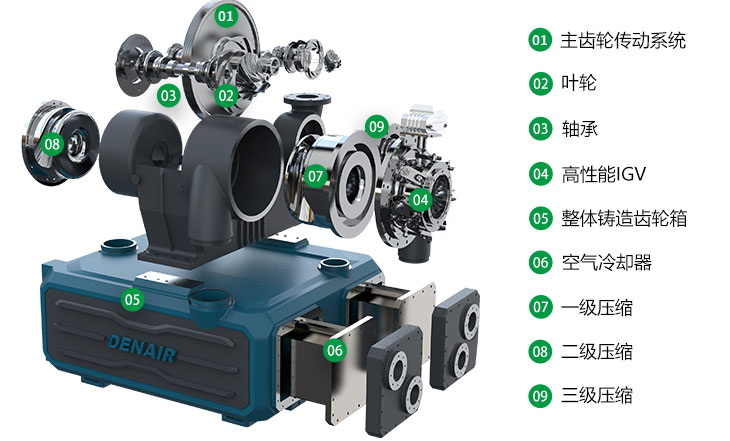 01
03
02
08
09
07
04
05
DENAIR
06

01 主齿轮传动系统
02 叶轮
03 轴承
04 高性能IGV
05 整体铸造齿轮箱
06 空气冷却器
07 一级压缩
08 二级压缩
09 三级压缩